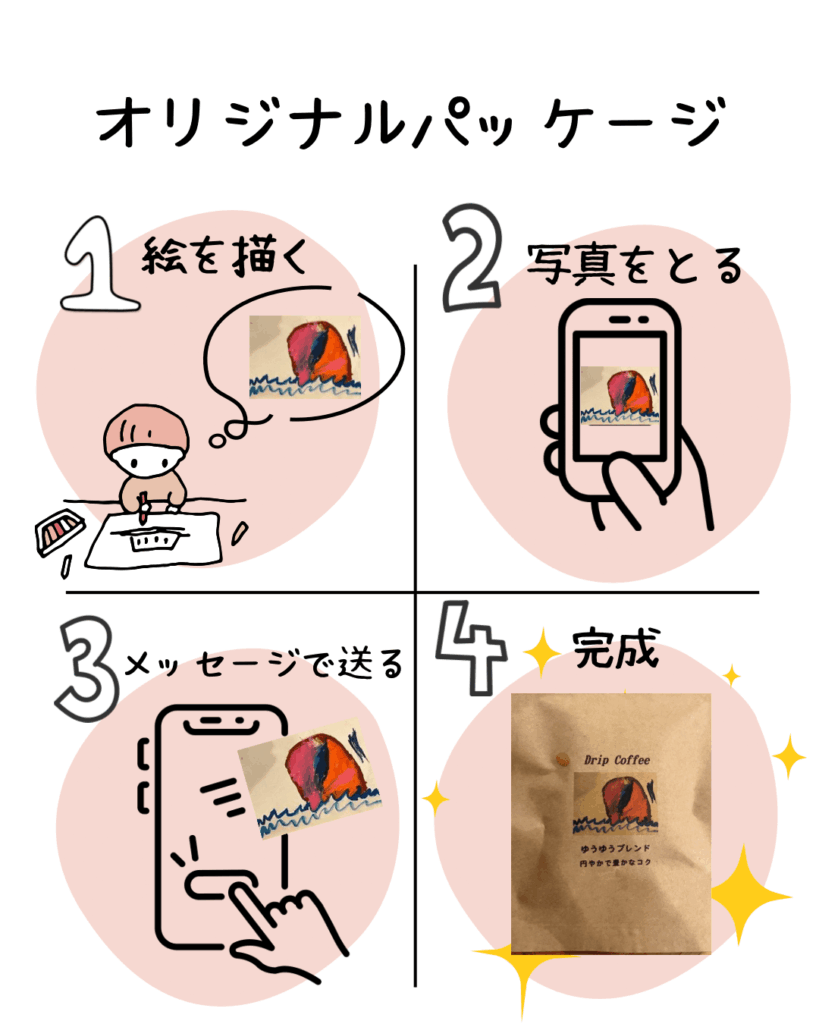 オリジナルパッケージ

1 絵を描く

2 写真をとる

3 メッセージで送る

4 完成

Drip Coffee

ゆうゆうブレンド
円やかで豊かなコク